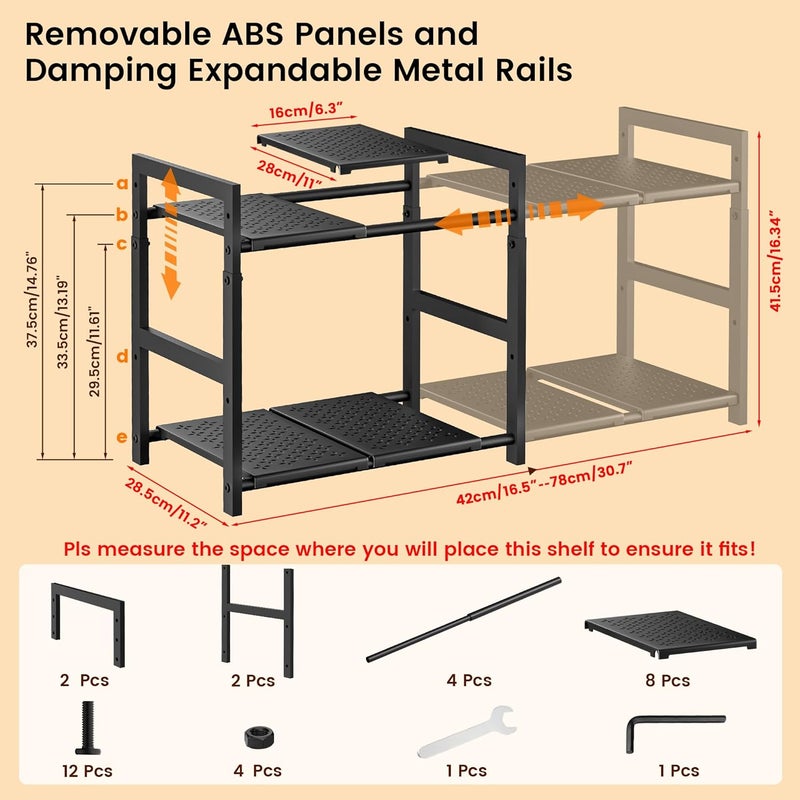 Removable ABS Panels and Damping Expandable Metal Rails

16cm/6.3"

28cm/11"

a
b
c
d
e

37.5cm/14.76"
33.5cm/13.19"
29.5cm/11.61"

41.5cm/16.34"

28.5cm/11.2"

42cm/16.5"--78cm/30.7"

Pls measure the space where you will place this shelf to ensure it fits!

2 Pcs
2 Pcs
4 Pcs
8 Pcs
12 Pcs
4 Pcs
1 Pcs
1 Pcs